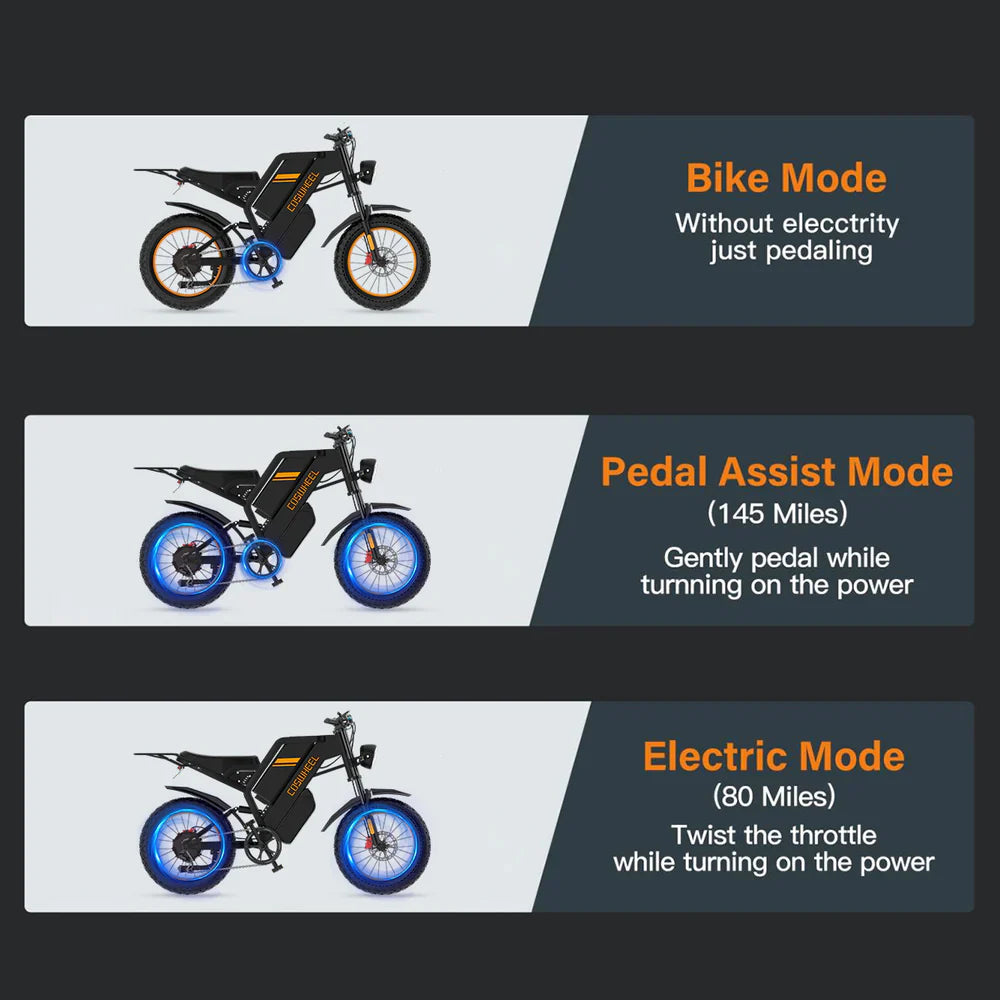 COSWHEEL

Bike Mode

Without elecctrity just pedaling

COSWHEEL

Pedal Assist Mode

(145 Miles)

Gently pedal while turning on the power

COSWHEEL

Electric Mode

(80 Miles)

Twist the throttle while turning on the power